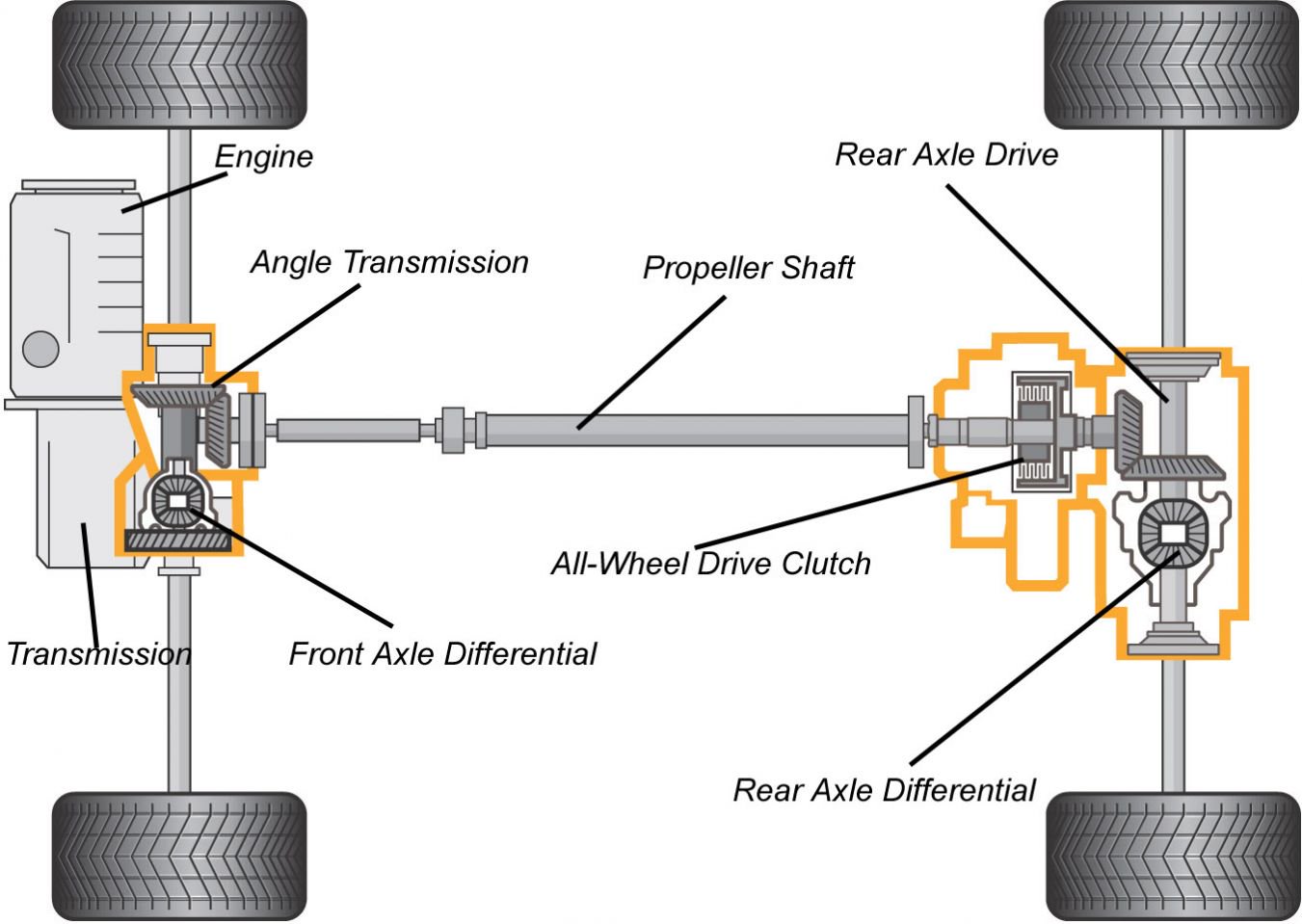 Engine

Rear Axle Drive

Angle Transmission

Propeller Shaft

All-Wheel Drive Clutch

Transmission

Front Axle Differential

Rear Axle Differential